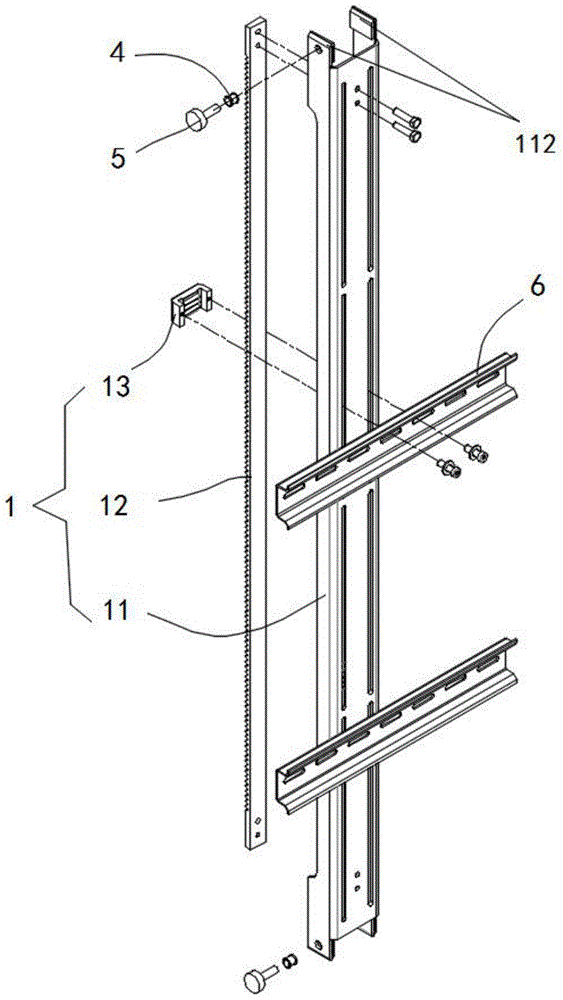 4
5
112
6
13
1
12
11